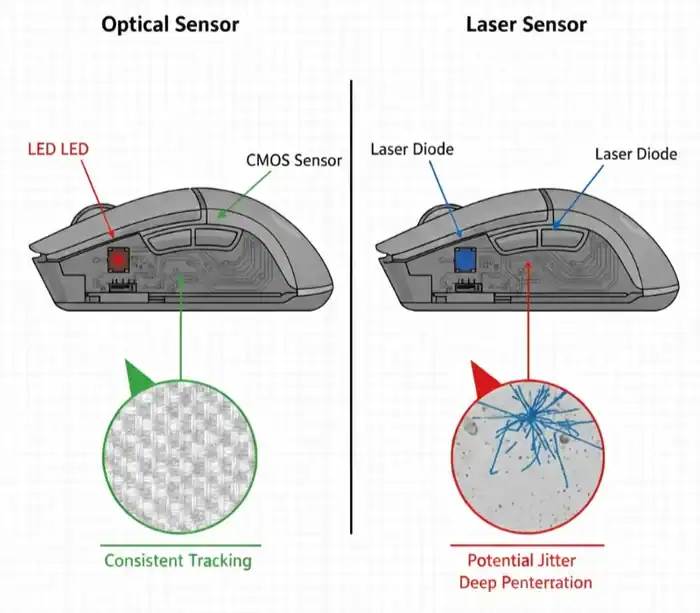 Optical Sensor

LED LED

CMOS Sensor

Consistent Tracking

Laser Sensor

Laser Diode

Laser Diode

Potential Jitter
Deep Penterration